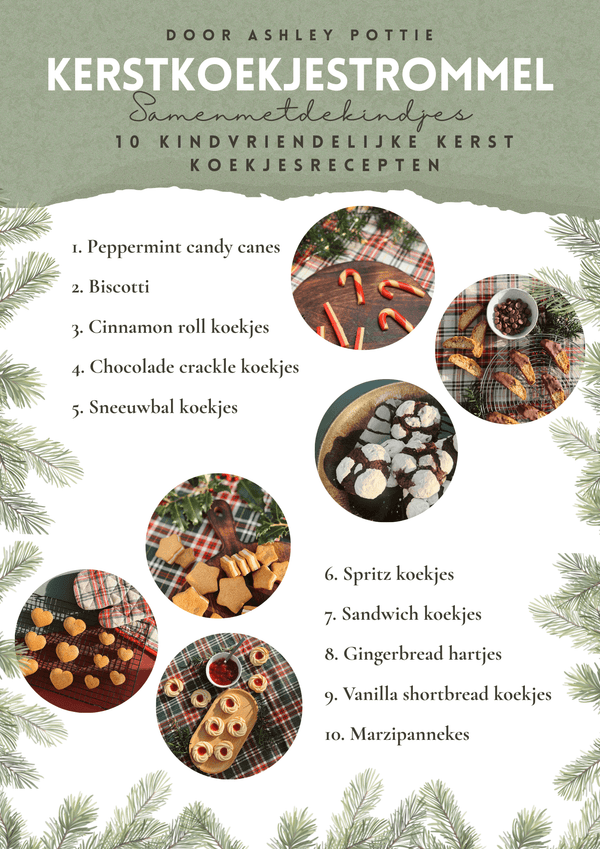 DOOR ASHLEY POTTIE

KERSTKOEKJESTROMMEL

Samenmetdekindjes

10 KINDVRIENDELIJKE KERST KOEKJESRECEPTEN

1. Peppermint candy canes
2. Biscotti
3. Cinnamon roll koekjes
4. Chocolade crackle koekjes
5. Sneeuwbal koekjes

6. Spritz koekjes
7. Sandwich koekjes
8. Gingerbread hartjes
9. Vanilla shortbread koekjes
10. Marzipannekes