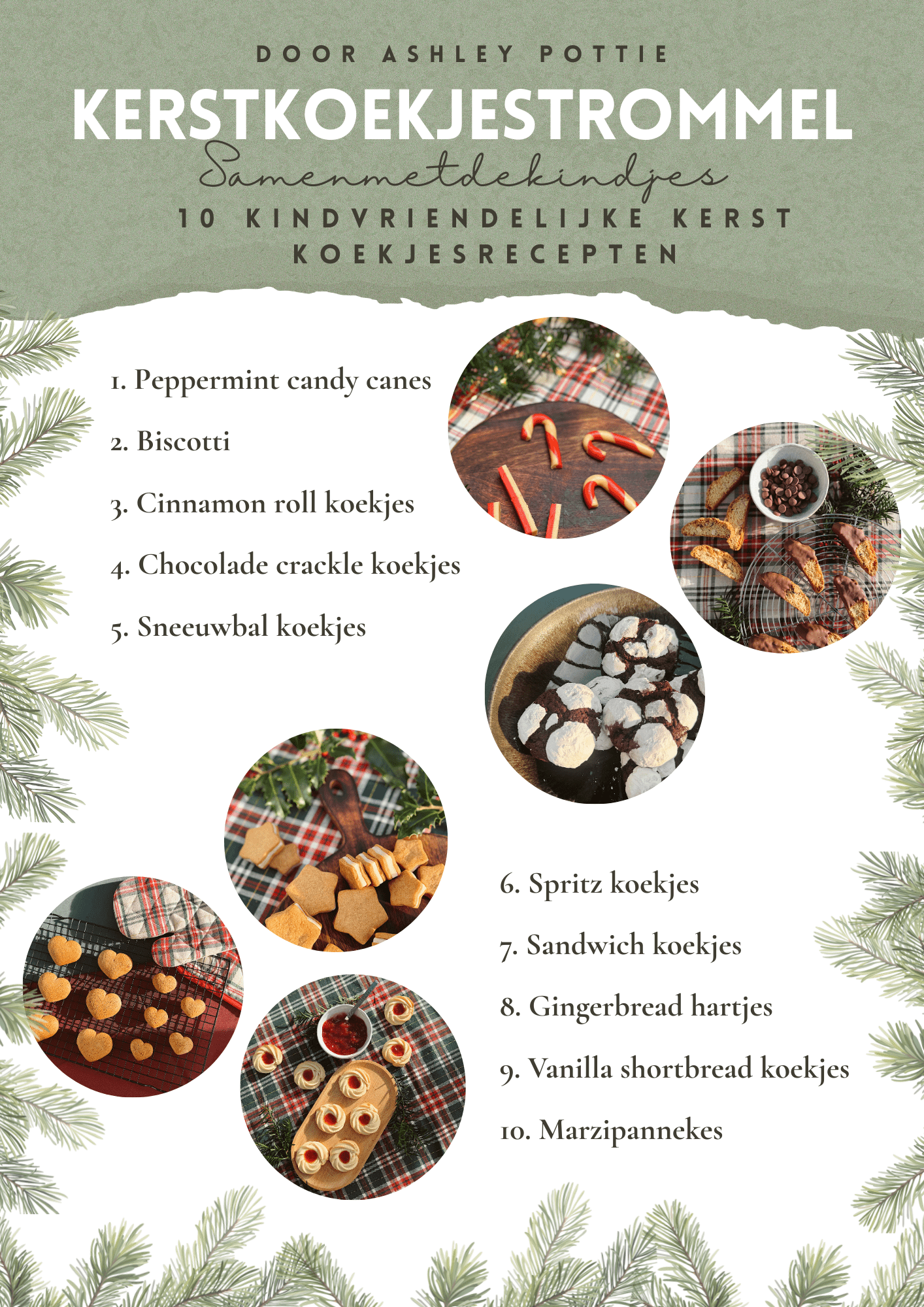 DOOR ASHLEY POTTIE

KERSTKOEKJESTROMMEL

Samenmetdekindjes

10 KINDVRIENDELIJKE KERST KOEKJESRECEPTEN

1. Peppermint candy canes

2. Biscotti

3. Cinnamon roll koekjes

4. Chocolade crackle koekjes

5. Sneeuwbal koekjes

6. Spritz koekjes

7. Sandwich koekjes

8. Gingerbread hartjes

9. Vanilla shortbread koekjes

10. Marzipannekes