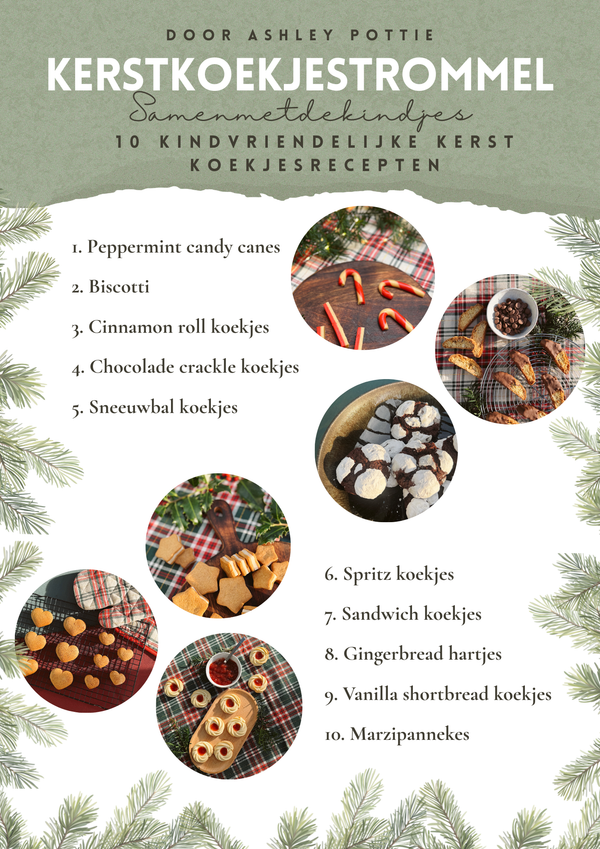 DOOR ASHLEY POTTIE

KERSTKOEKJESTROMMEL

Samenmetdekindjes

10 KINDVRIENDELIJKE KERST KOEKJESRECEPTEN

1. Peppermint candy canes
2. Biscotti
3. Cinnamon roll koekjes
4. Chocolade crackle koekjes
5. Sneeuwbal koekjes

6. Spritz koekjes
7. Sandwich koekjes
8. Gingerbread hartjes
9. Vanilla shortbread koekjes
10. Marzipannekes