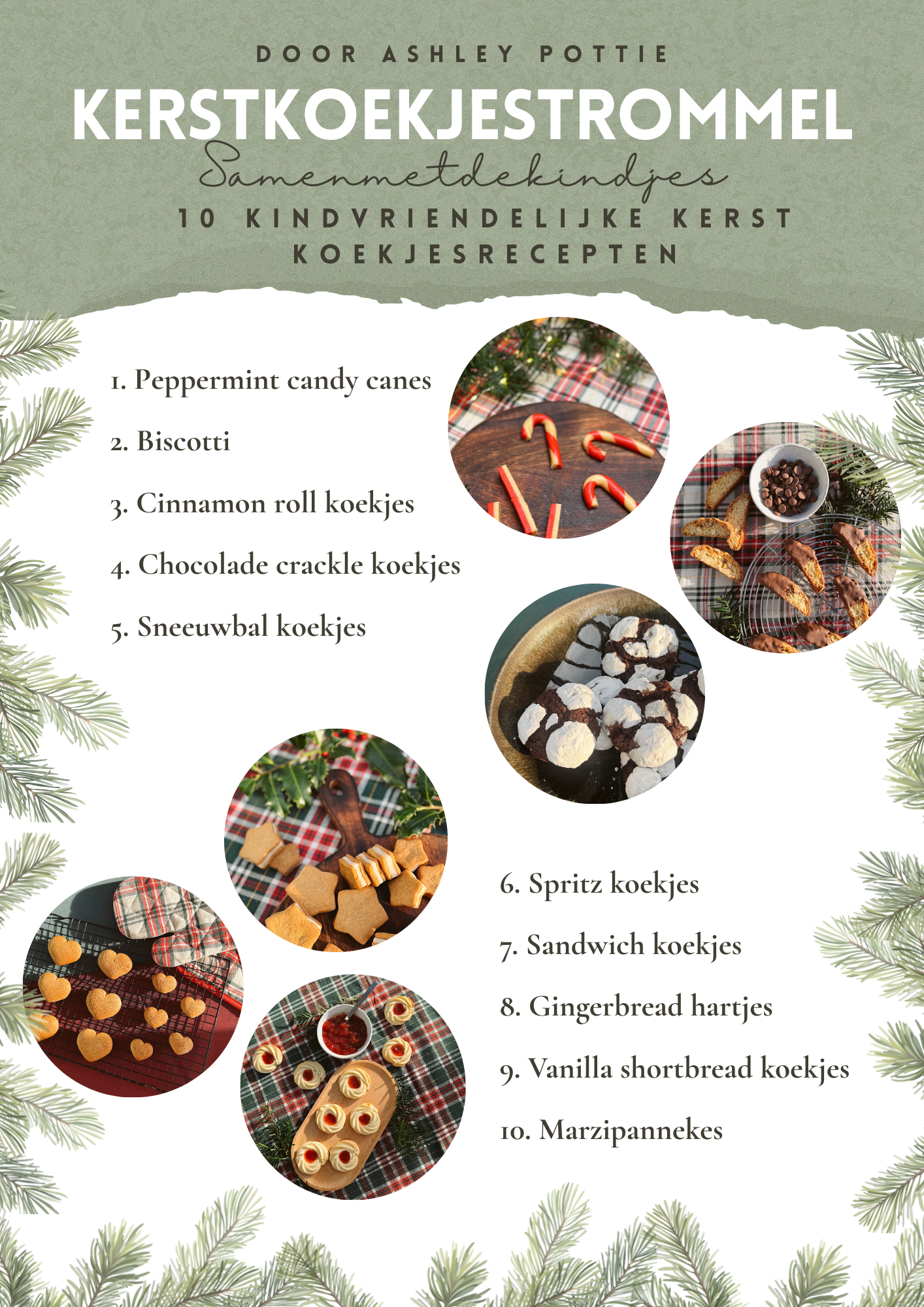 DOOR ASHLEY POTTIE

KERSTKOEKJESTROMMEL

Samenmetdekindjes

10 KINDVRIENDELIJKE KERST KOEKJESRECEPTEN

1. Peppermint candy canes

2. Biscotti

3. Cinnamon roll koekjes

4. Chocolade crackle koekjes

5. Sneeuwbal koekjes

6. Spritz koekjes

7. Sandwich koekjes

8. Gingerbread hartjes

9. Vanilla shortbread koekjes

10. Marzipannekes